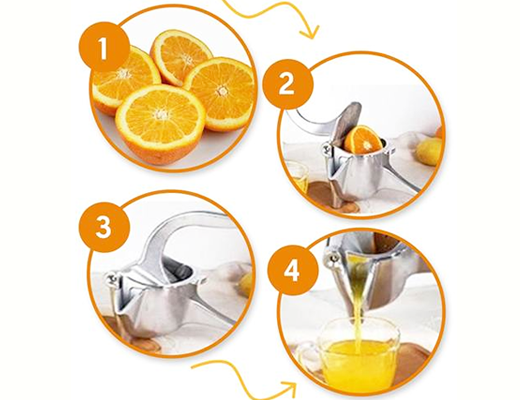 1

2

3

4