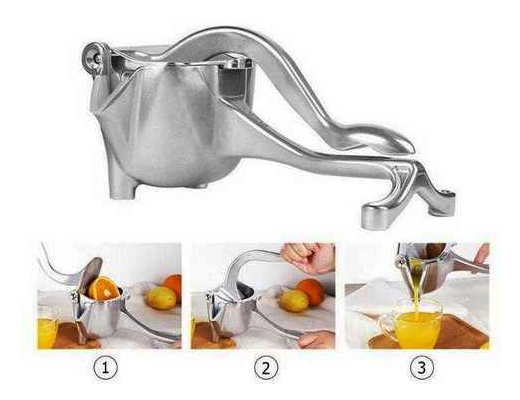 1

2

3