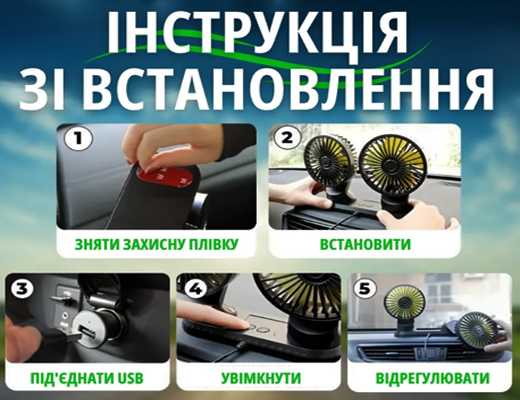 ІНСТРУКЦІЯ ЗІ ВСТАНОВЛЕННЯ

1
ЗНЯТИ ЗАХИСНУ ПЛІВКУ

2
ВСТАНОВИТИ

3
ПІД'ЄДНАТИ USB

4
УВІМКНУТИ

5
ВІДРЕГУЛЮВАТИ