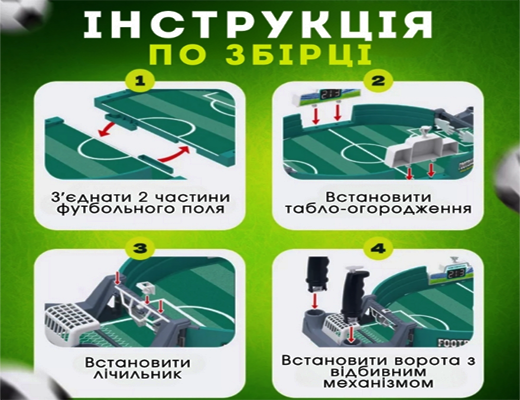 ІНСТРУКЦІЯ
ПО ЗБІРЦІ

1

З'єднати 2 частини футбольного поля

2

Встановити табло-огородження

3

Встановити лічильник

4

FOOT

Встановити ворота з відбивним механізмом