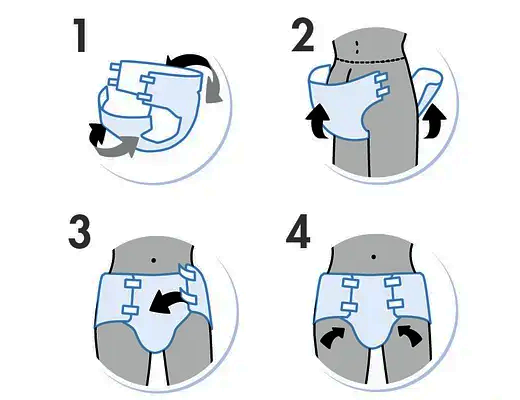 1

2

3

4